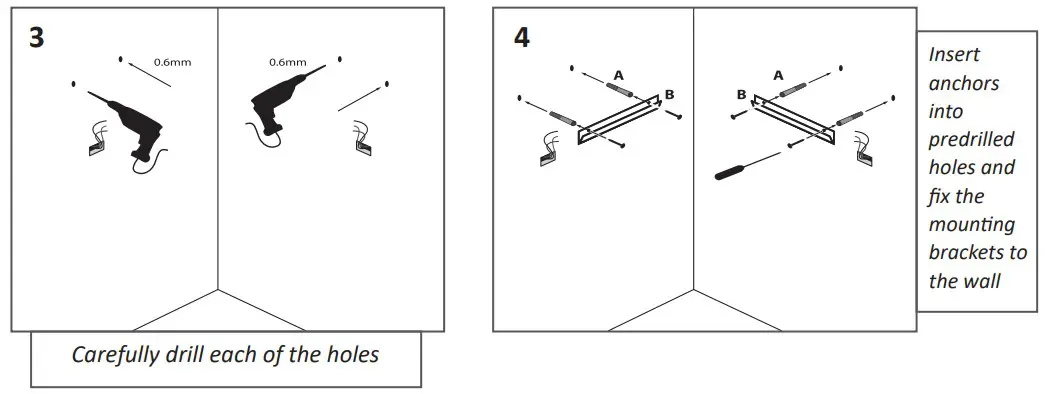 3

0.6mm

0.6mm

Carefully drill each of the holes

4

A

B

A

B

Insert anchors into predrilled holes and fix the mounting brackets to the wall