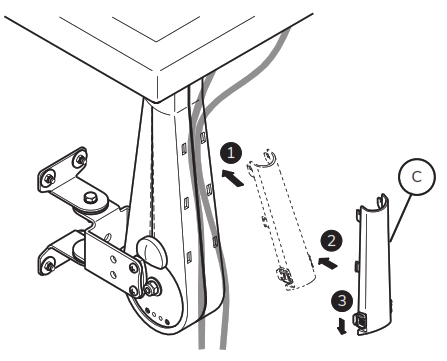 1
2
3
C