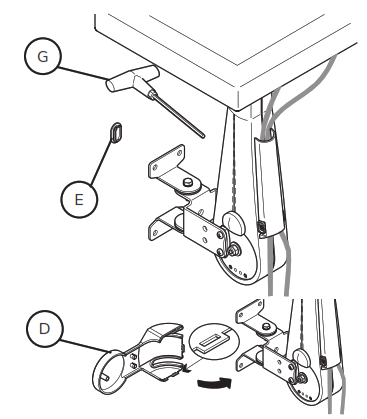 G

E

D