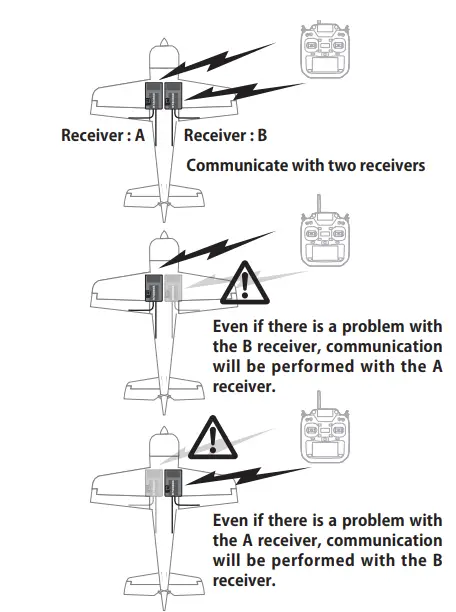 Receiver : A

Receiver : B

Communicate with two receivers

Even if there is a problem with the B receiver, communication will be performed with the A receiver.

Even if there is a problem with the A receiver, communication will be performed with the B receiver.