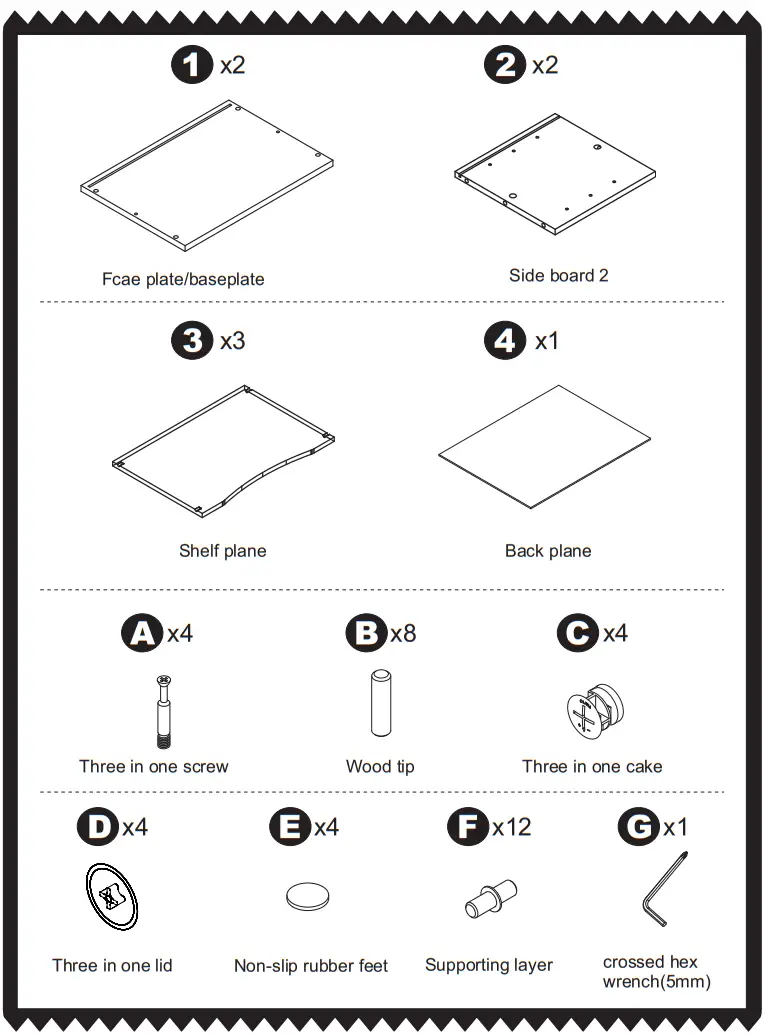 1 x2

Fcae plate/baseplate

2 x2

Side board 2

3 x3

Shelf plane

4 x1

Back plane

A x4

Three in one screw

B x8

Wood tip

C x4

Three in one cake

D x4

Three in one lid

E x4

Non-slip rubber feet

F x12

Supporting layer

G x1

crossed hex wrench(5mm)