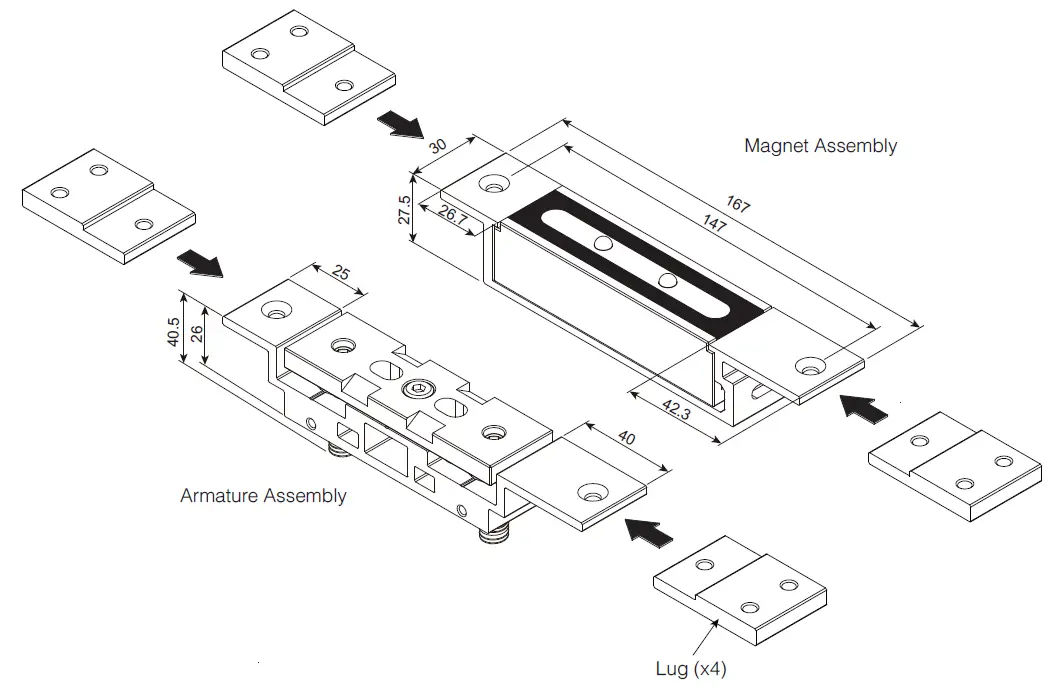 Magnet Assembly

30

27.5

26.7

167

147

42.3

25

40.5

26

40

Armature Assembly

Lug (x4)