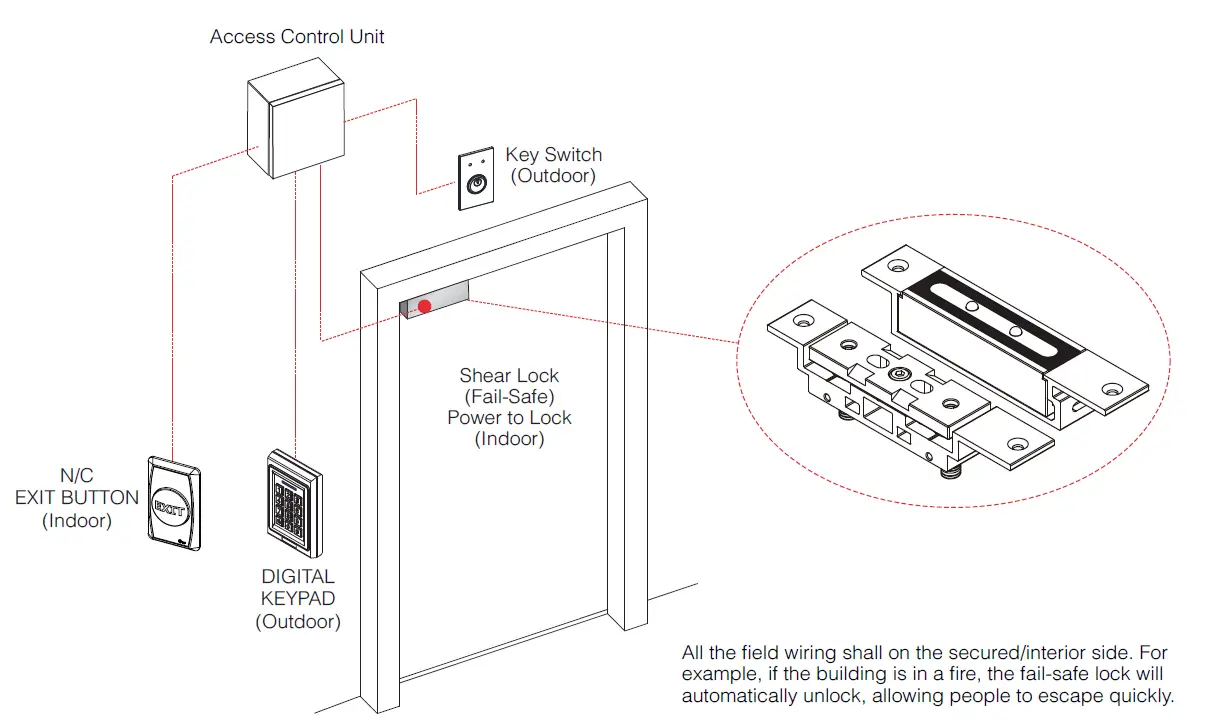 Access Control Unit

Key Switch
(Outdoor)

Shear Lock
(Fail-Safe)
Power to Lock
(Indoor)

N/C
EXIT BUTTON
(Indoor)

EXIT

DIGITAL
KEYPAD
(Outdoor)

All the field wiring shall on the secured/interior side. For example, if the building is in a fire, the fail-safe lock will automatically unlock, allowing people to escape quickly.