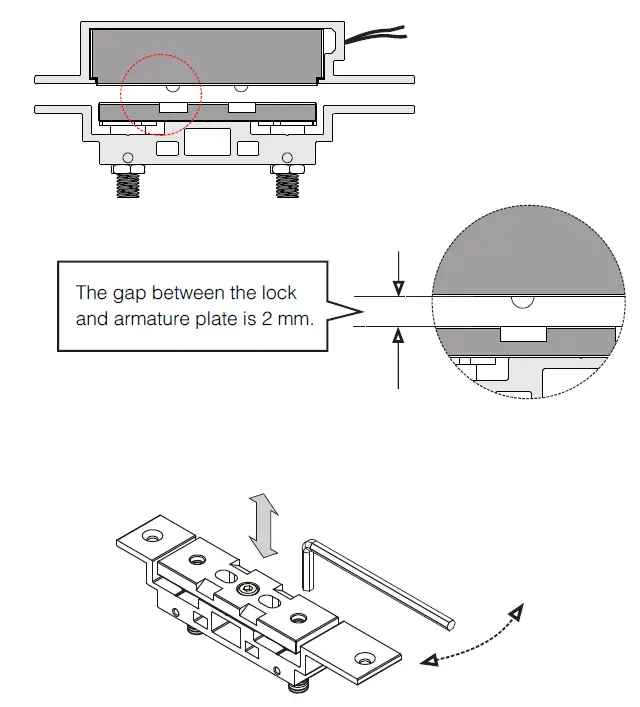 The gap between the lock and armature plate is 2 mm.