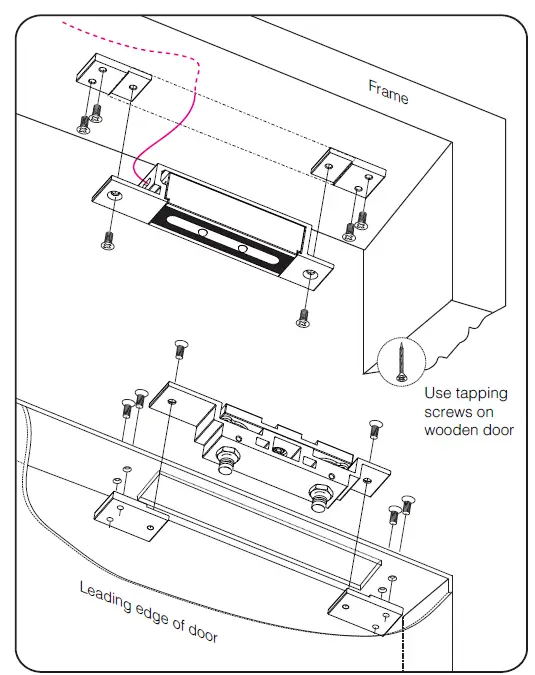 Frame

Use tapping screws on wooden door

Leading edge of door