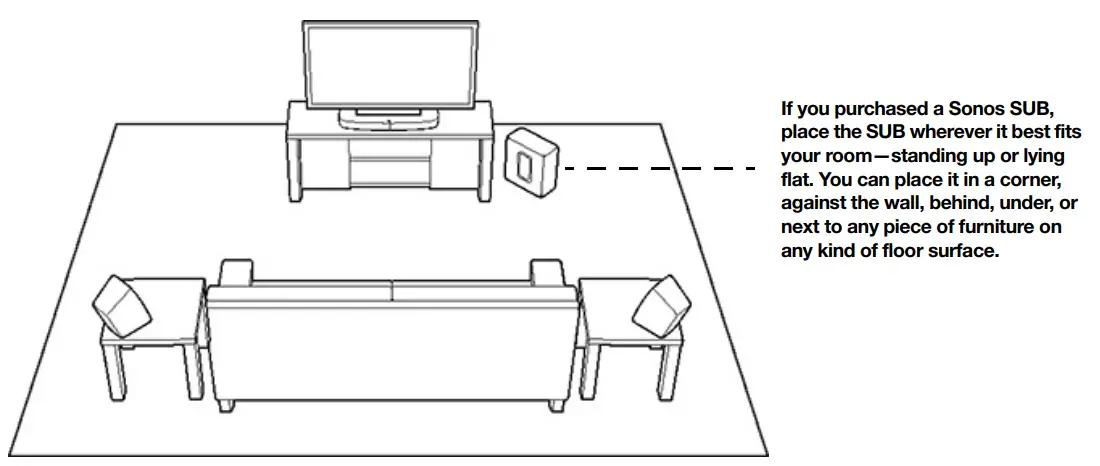 If you purchased a Sonos SUB, place the SUB wherever it best fits your room—standing up or lying flat. You can place it in a corner, against the wall, behind, under, or next to any piece of furniture on any kind of floor surface.