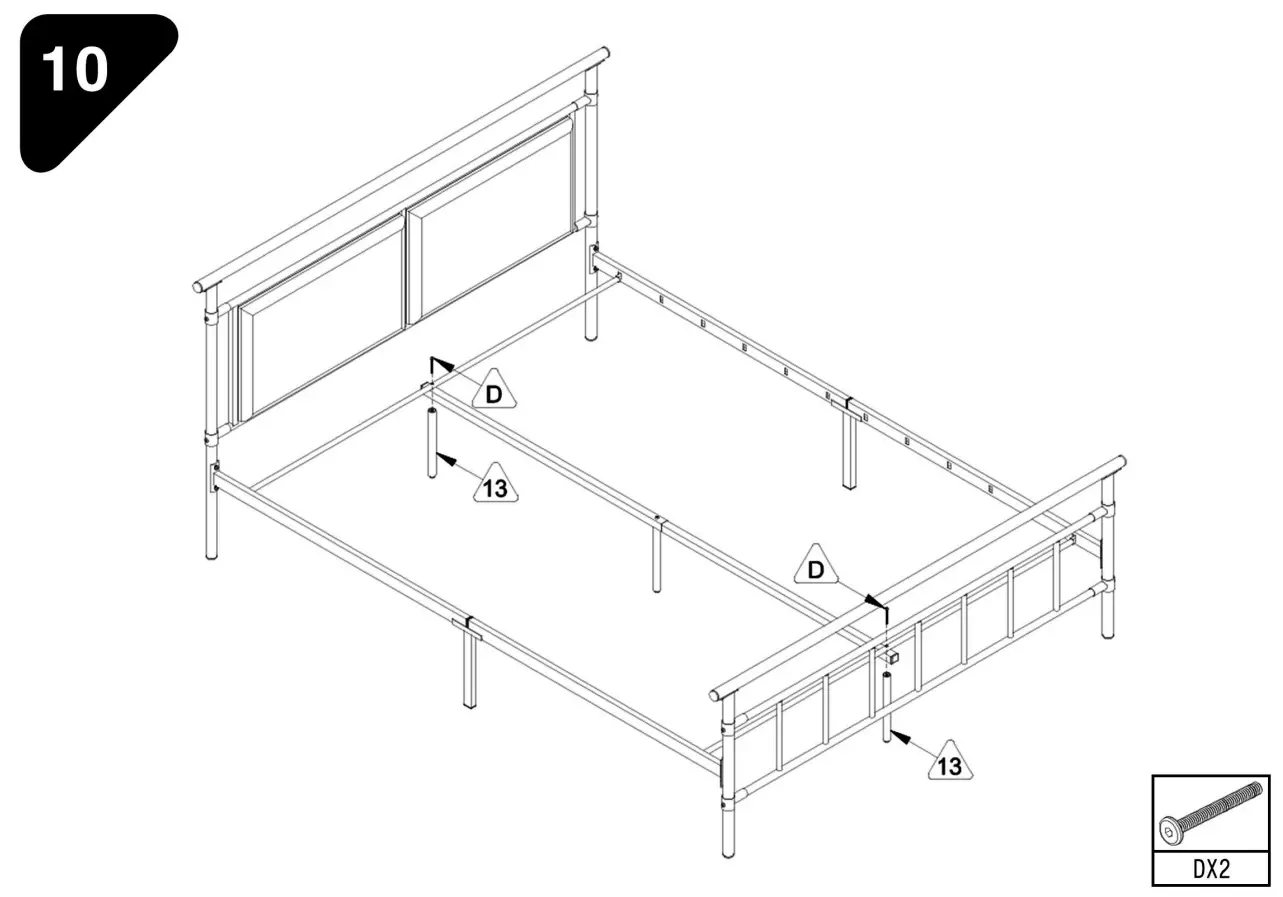 10

D

13

D

13

DX2