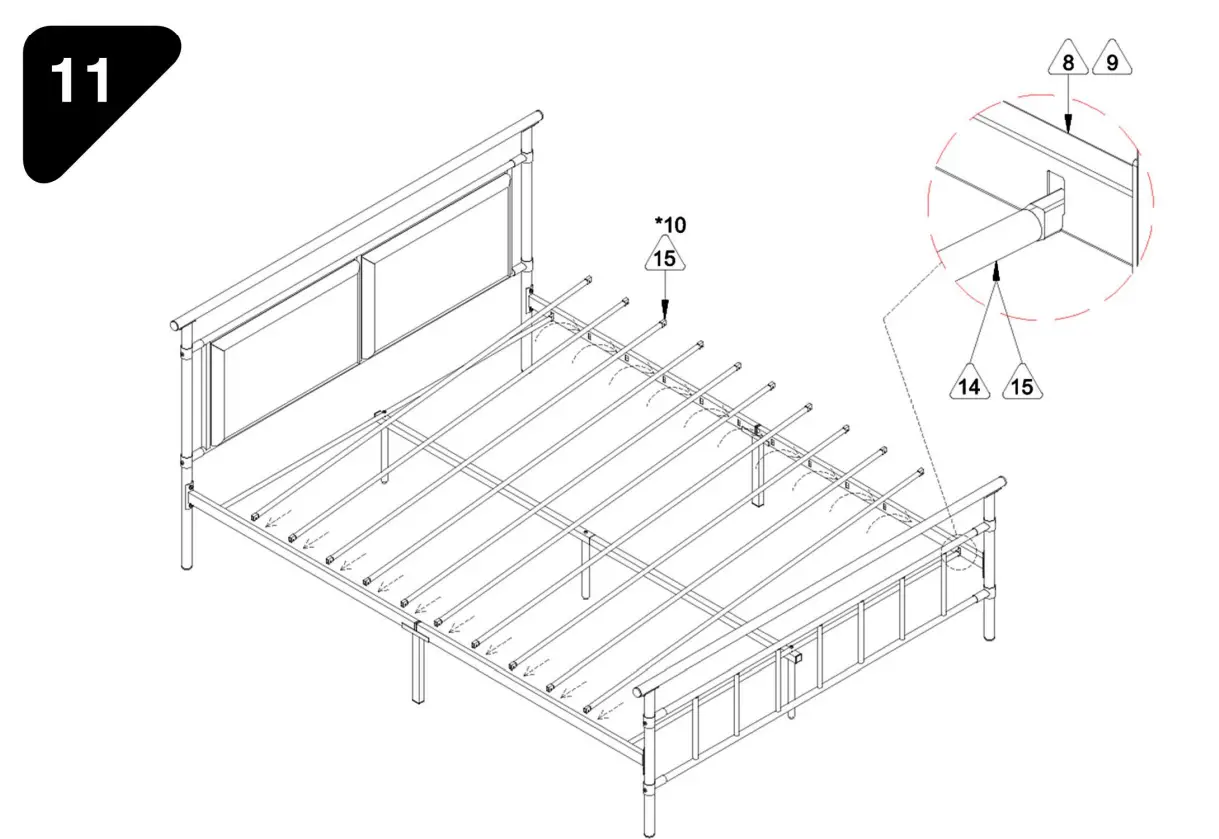 11

8 9

*10
15

14 15