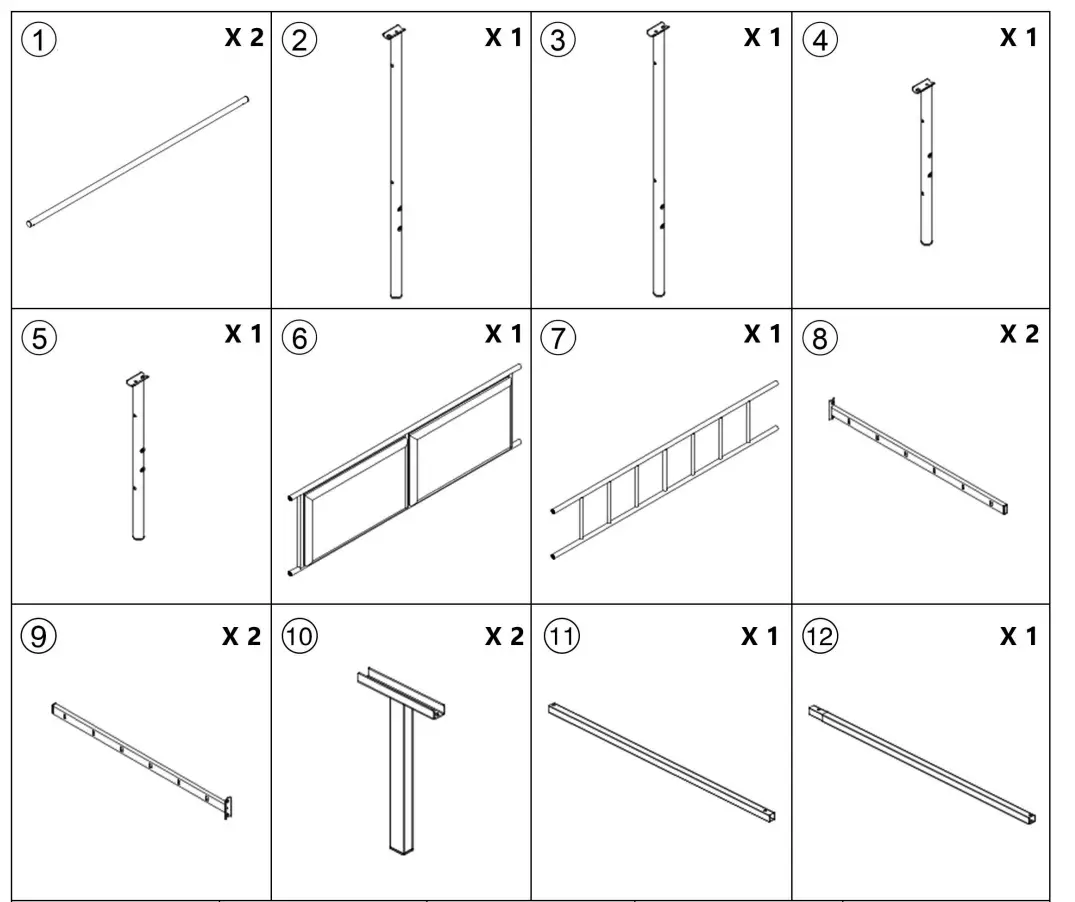 | ① X 2 | ② X 1 | ③ X 1 | ④ X 1 |
|---|---|---|---|
| ⑤ X 1 | ⑥ X 1 | ⑦ X 1 | ⑧ X 2 |
| ⑨ X 2 | ⑩ X 2 | ⑪ X 1 | ⑫ X 1 |