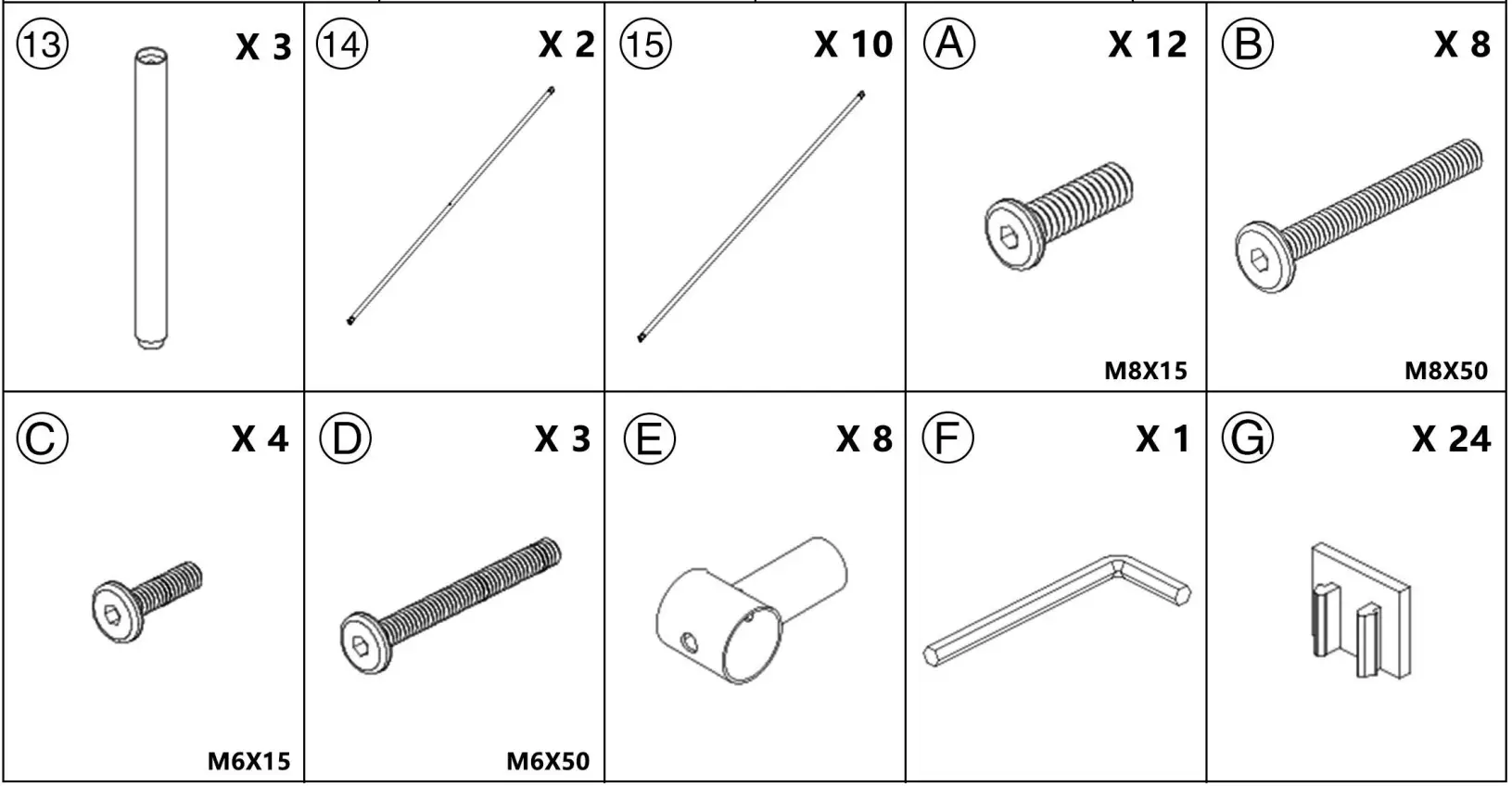 | ⑬ X 3 | ⑭ X 2 | ⑮ X 10 | Ⓐ X 12 M8X15 | Ⓑ X 8 M8X50 |
|---|---|---|---|---|
| Ⓒ X 4 M6X15 | Ⓓ X 3 M6X50 | Ⓔ X 8 | Ⓕ X 1 | Ⓖ X 24 |