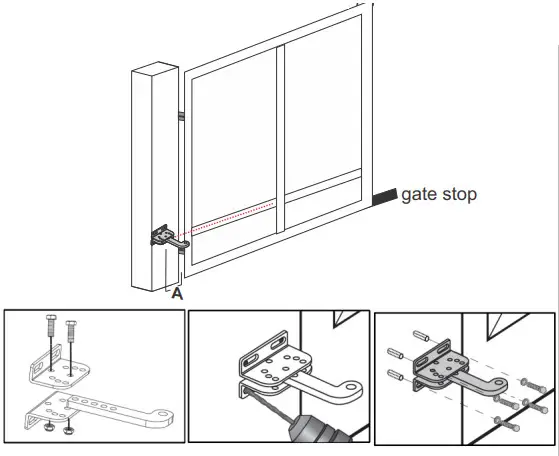 gate stop

A