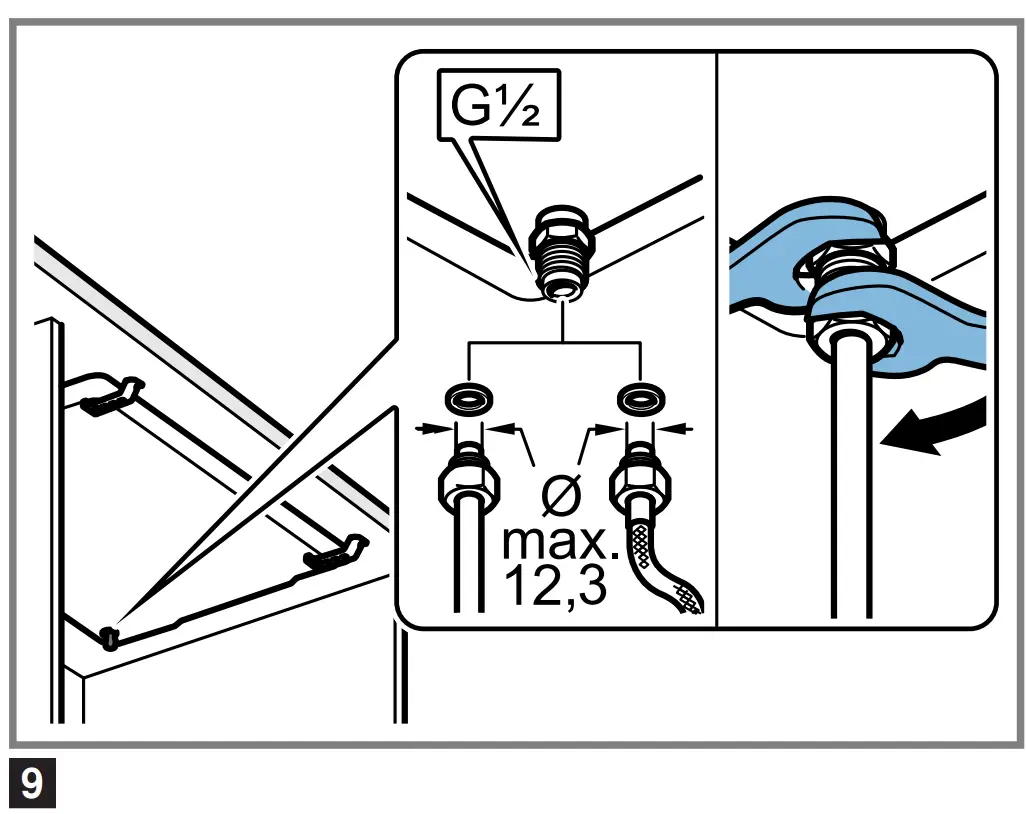 G½

Ø
max.
12,3

9