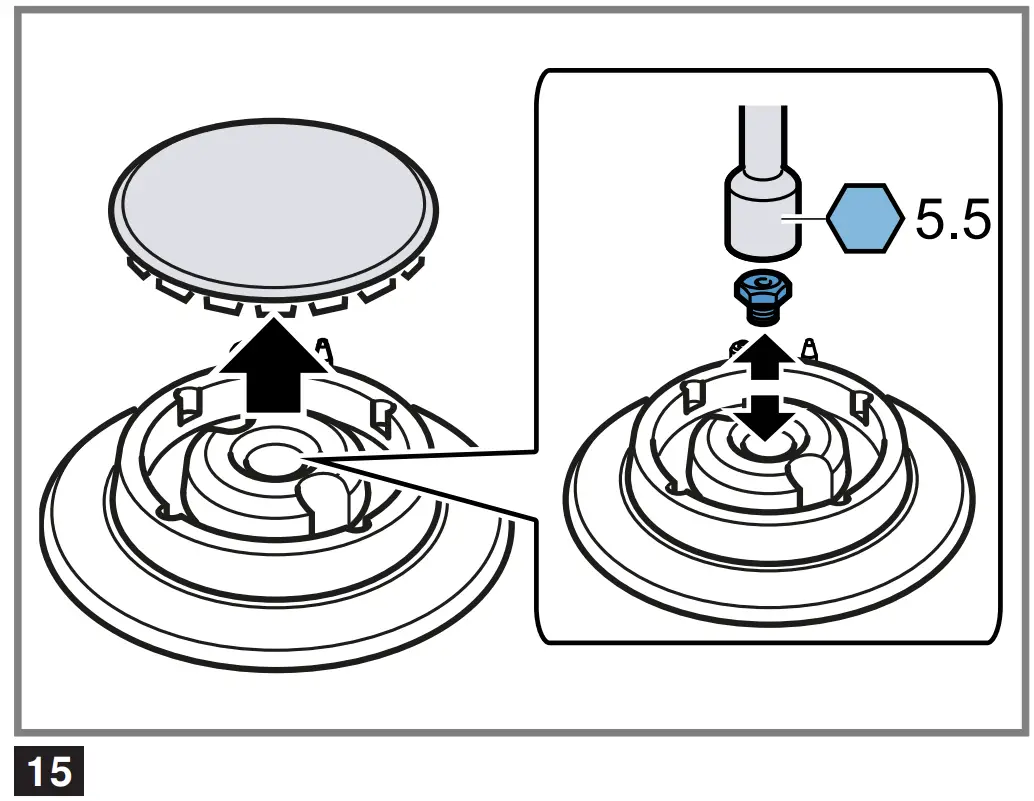 5.5

15