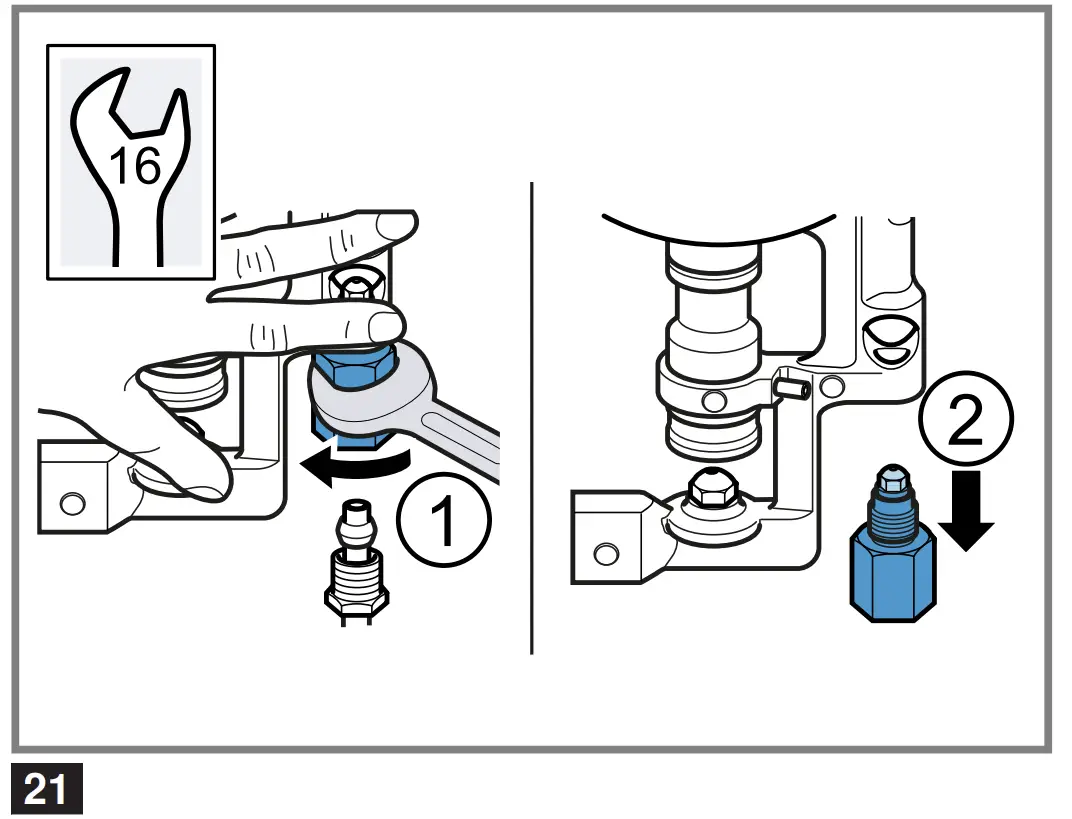 16

1

2

21