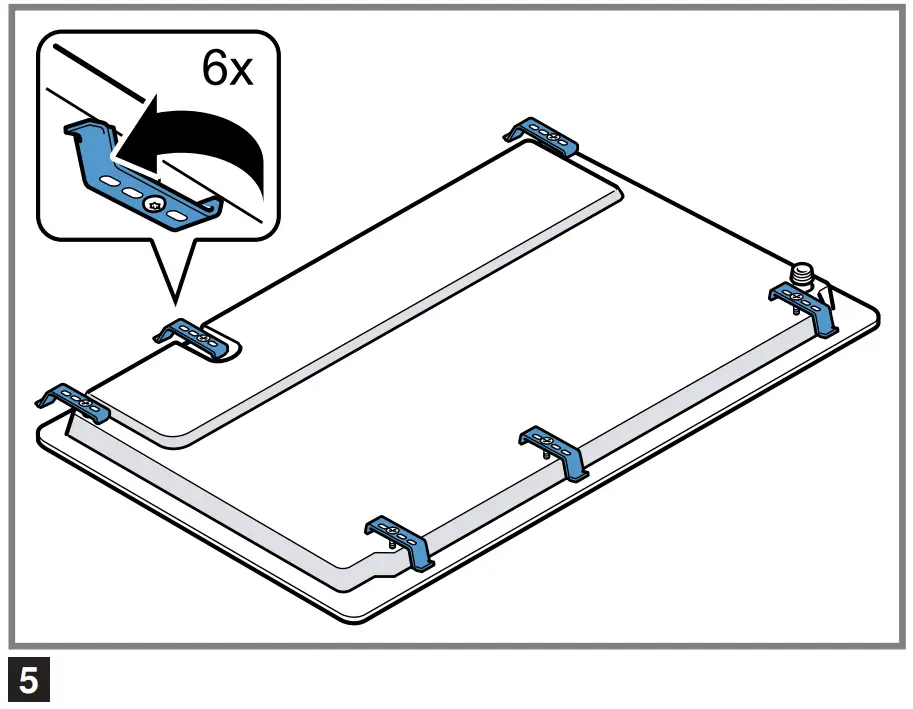 6x

5