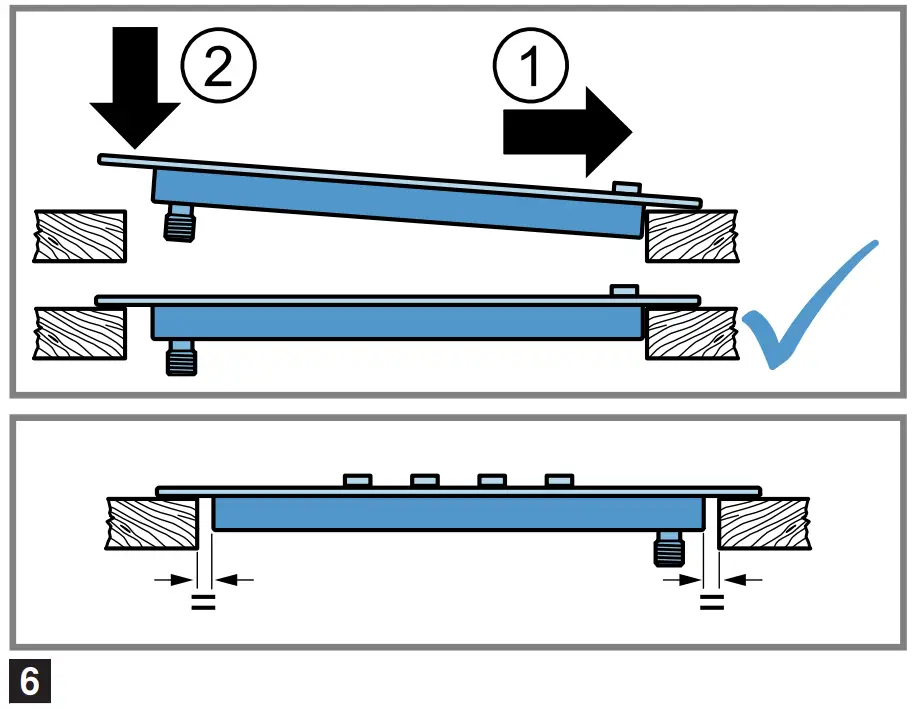 ②
①
=
=
6