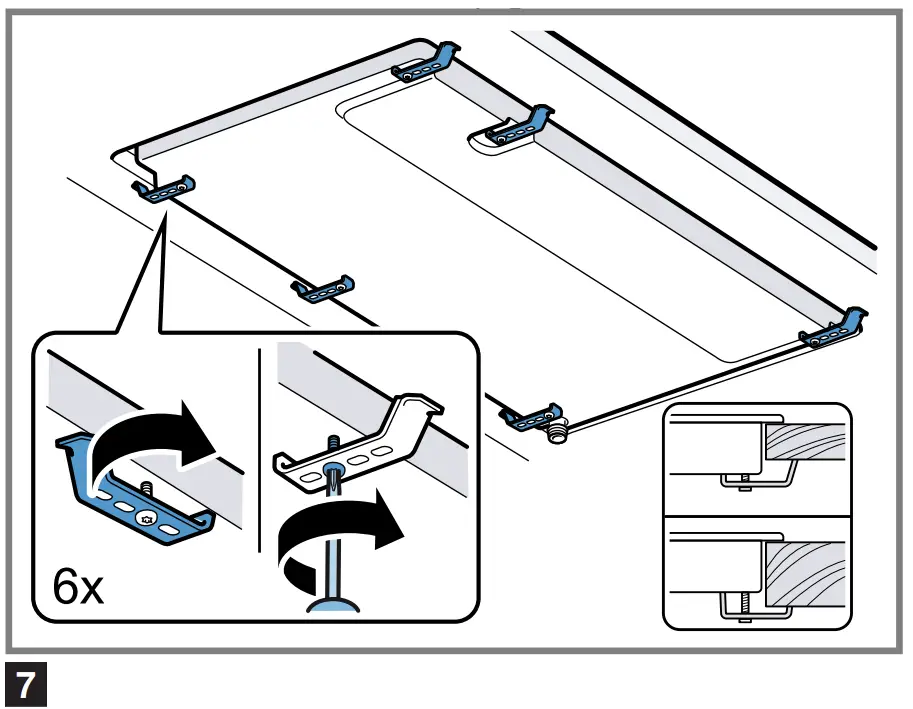 6x

7