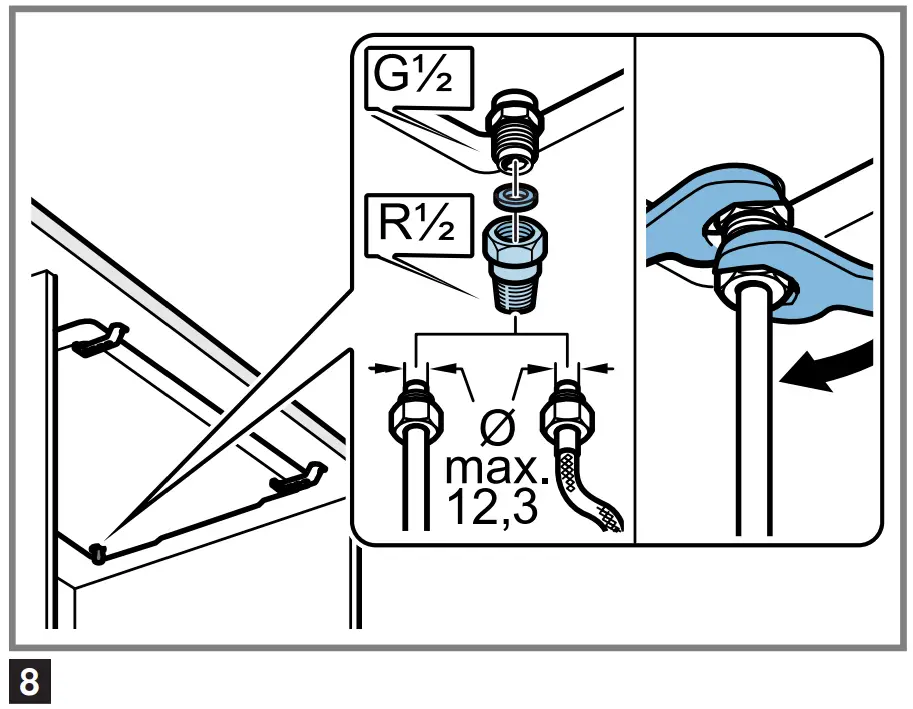 G½

R½

Ø
max.
12,3

8