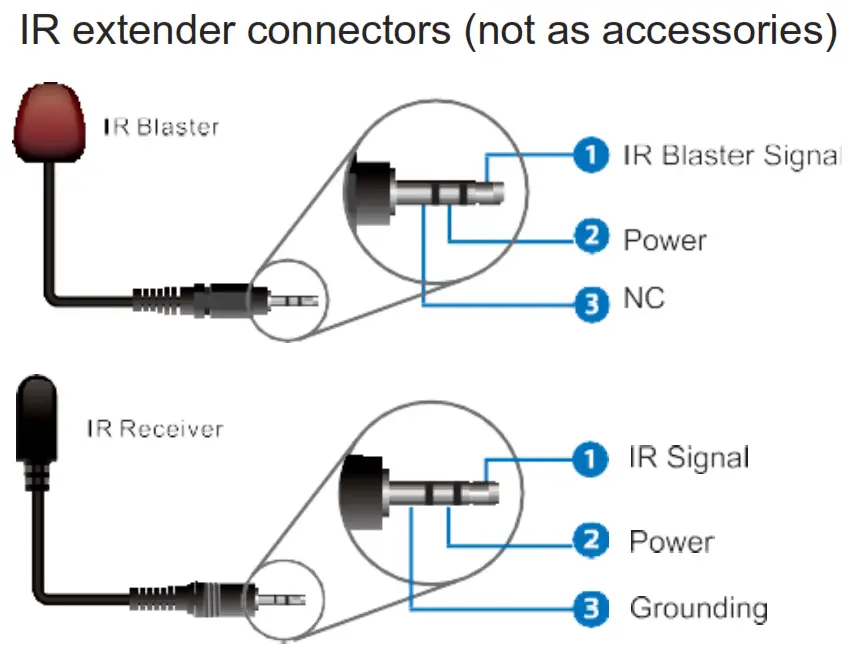 IR extender connectors (not as accessories)

IR Blaster

1 IR Blaster Signal

2 Power

3 NC

IR Receiver

1 IR Signal

2 Power

3 Grounding