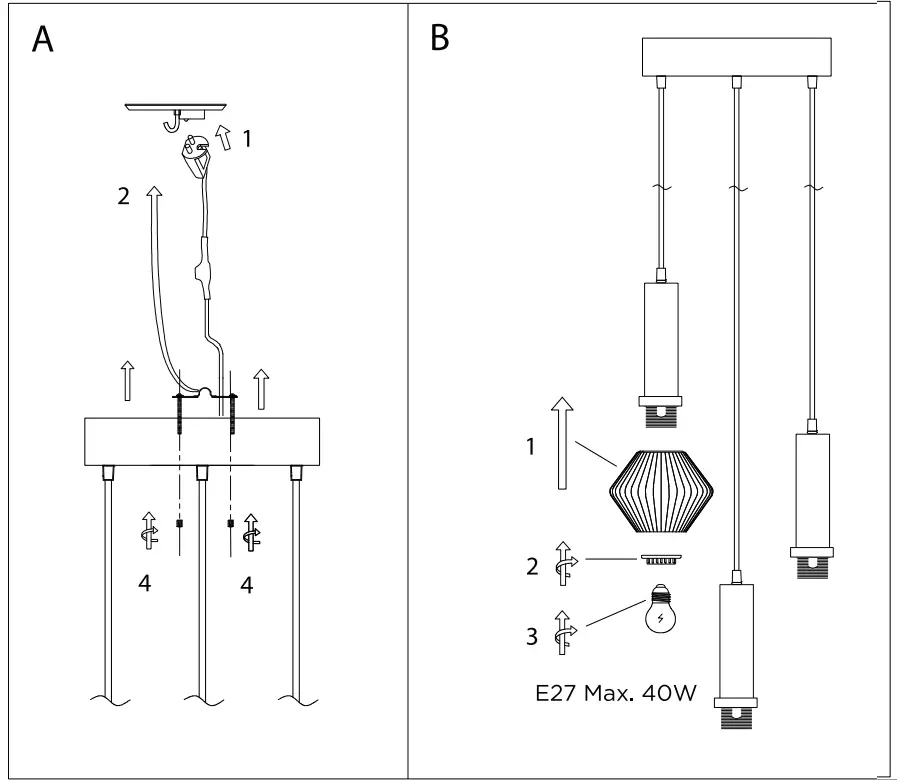 A

1

2

4

4

B

1

2

3

E27 Max. 40W