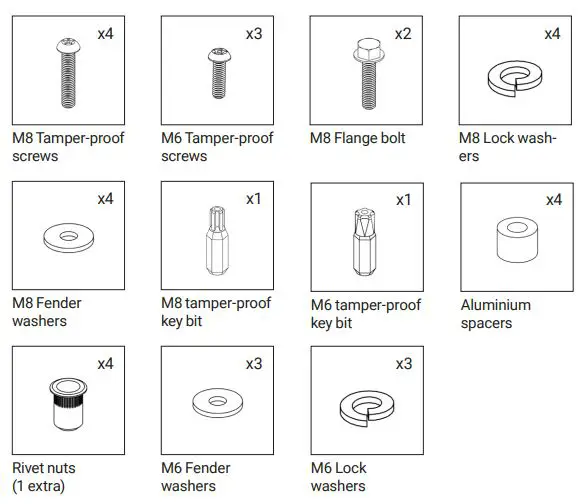 x4
M8 Tamper-proof screws

x3
M6 Tamper-proof screws

x2
M8 Flange bolt

x4
M8 Lock washers

x4
M8 Fender washers

x1
M8 tamper-proof key bit

x1
M6 tamper-proof key bit

x4
Aluminium spacers

x4
Rivet nuts (1 extra)

x3
M6 Fender washers

x3
M6 Lock washers