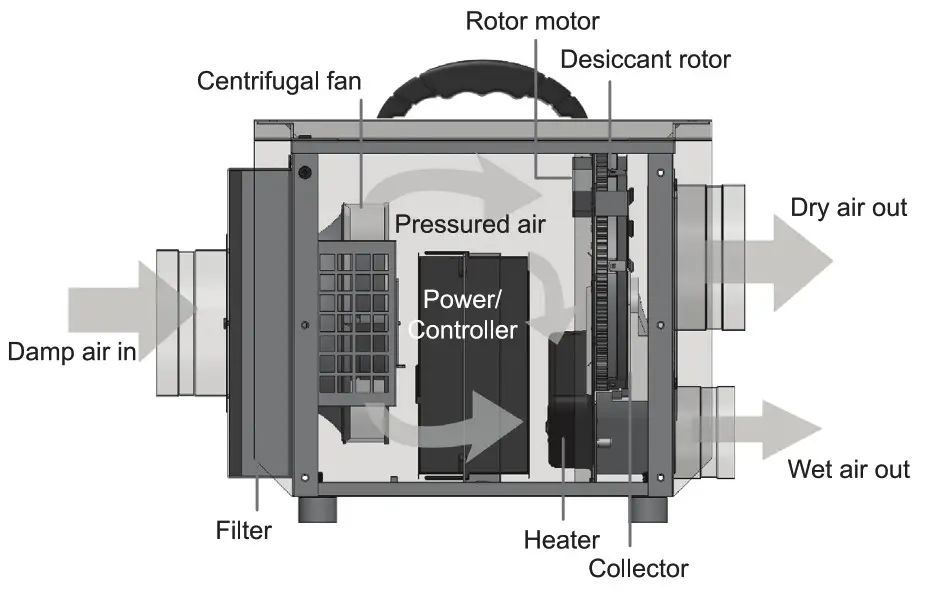 Rotor motor
Desiccant rotor
Centrifugal fan
Pressured air
Dry air out
Power/ Controller
Damp air in
Wet air out
Filter
Heater
Collector