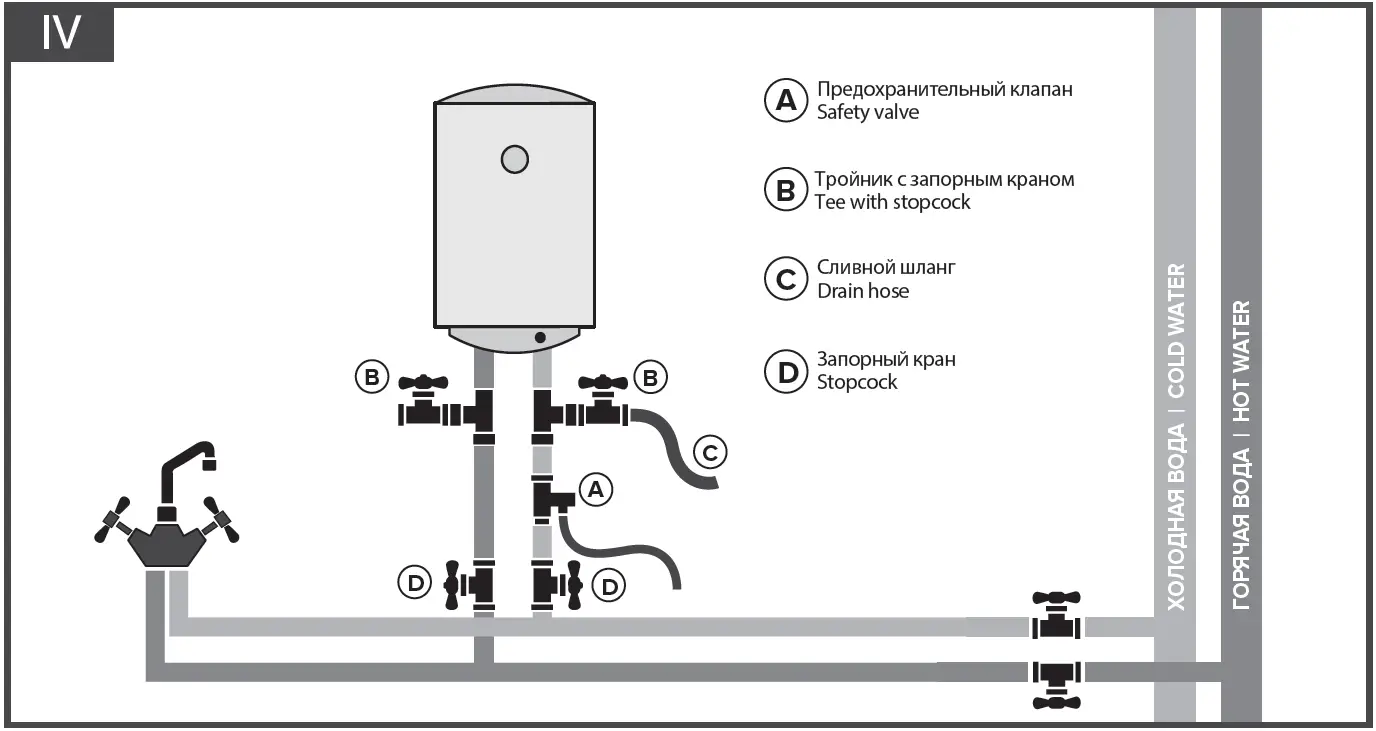 IV

A Предохранительный клапан
Safety valve

B Тройник с запорным краном
Tee with stopcock

C Сливной шланг
Drain hose

D Запорный кран
Stopcock

B B C A D D

ХОЛОДНАЯ ВОДА | COLD WATER

ГОРЯЧАЯ ВОДА | HOT WATER