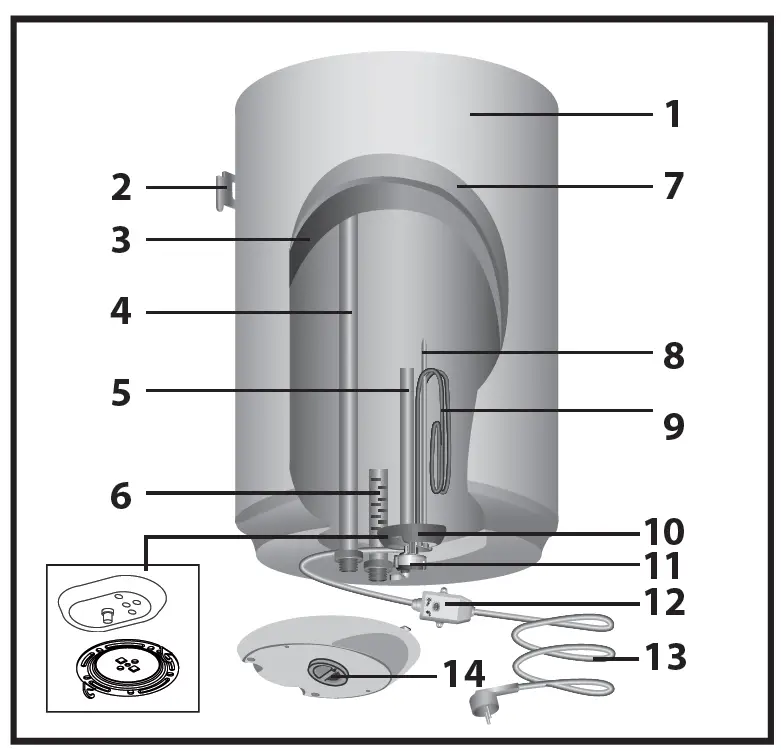 1
2
7
3
4
8
5
9
6
10
11
12
13
14