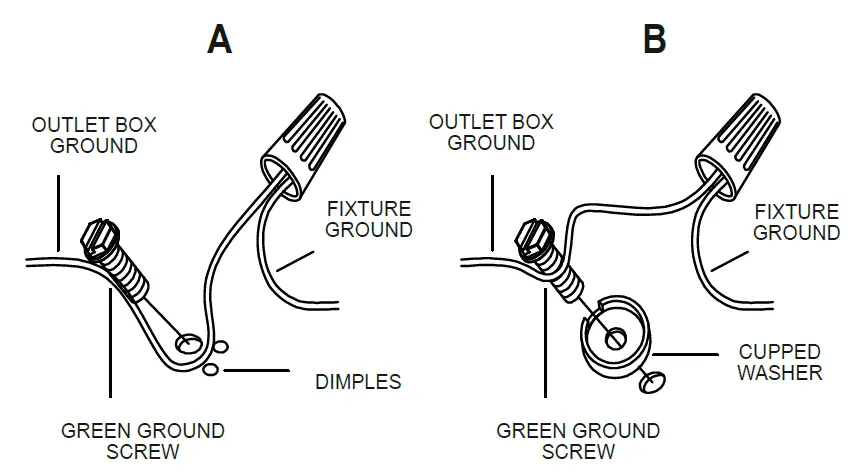 A

OUTLET BOX GROUND

FIXTURE GROUND

DIMPLES

GREEN GROUND SCREW

B

OUTLET BOX GROUND

FIXTURE GROUND

CUPPED WASHER

GREEN GROUND SCREW