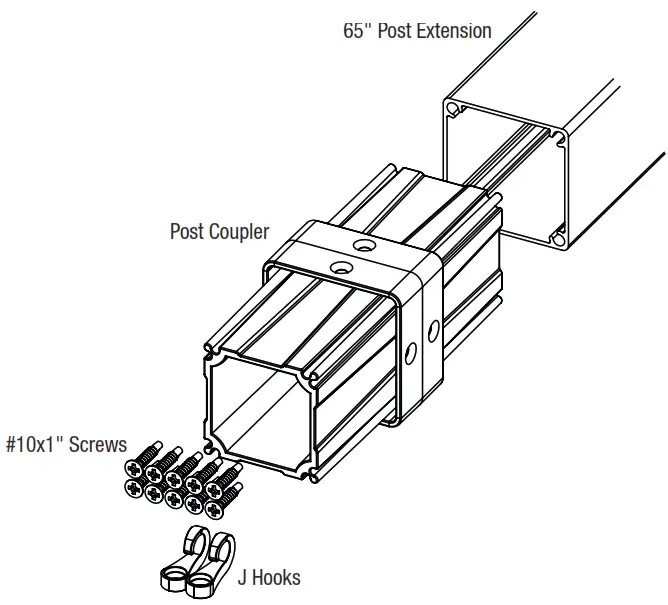 65" Post Extension

Post Coupler

#10x1" Screws

J Hooks