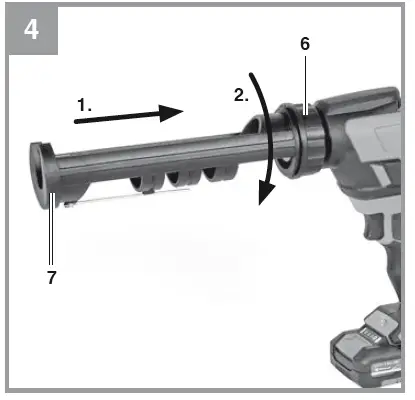 4
6
1.
2.
7