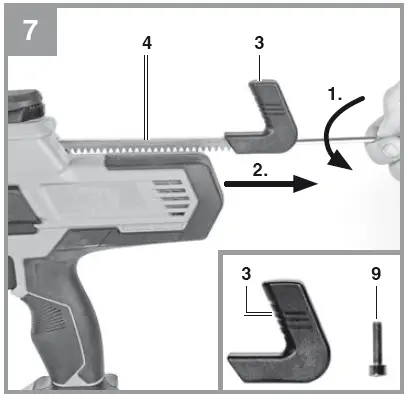 7
4
3
1.
2.
3
9