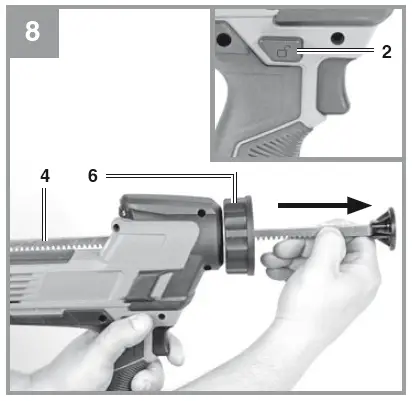 8

2

4

6