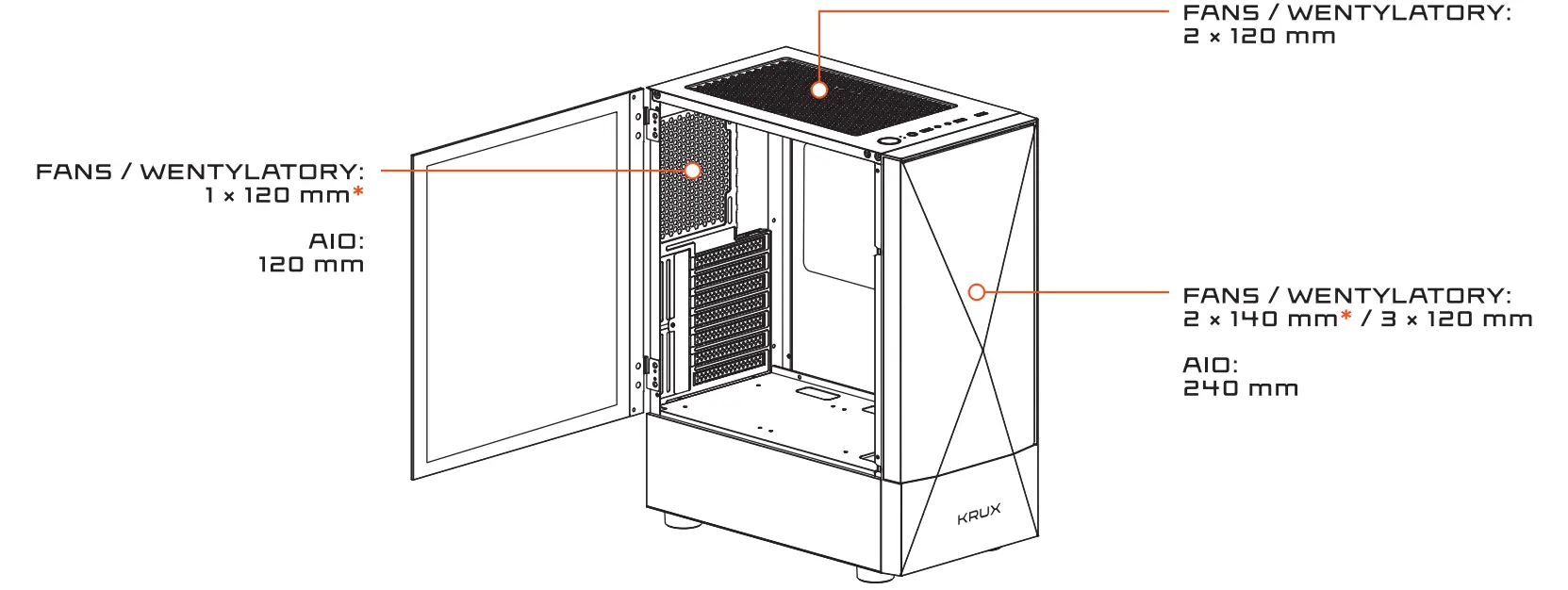 FANS / WENTYLATORY:
2 × 120 mm

FANS / WENTYLATORY:
1 × 120 mm*

AIO:
120 mm

FANS / WENTYLATORY:
2 × 140 mm* / 3 × 120 mm

AIO:
240 mm

KRUX