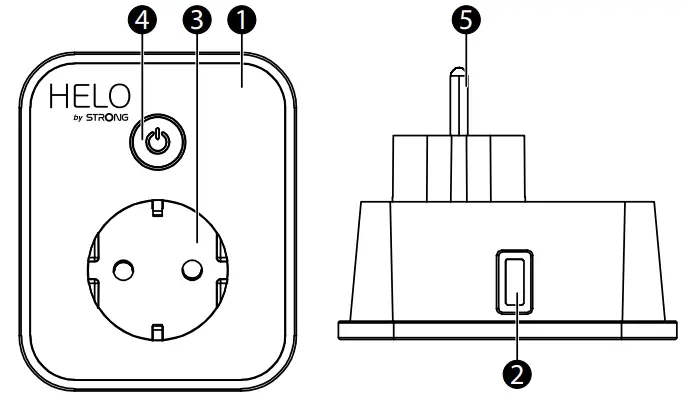 4
3
1
HELO
by STRONG
5
2