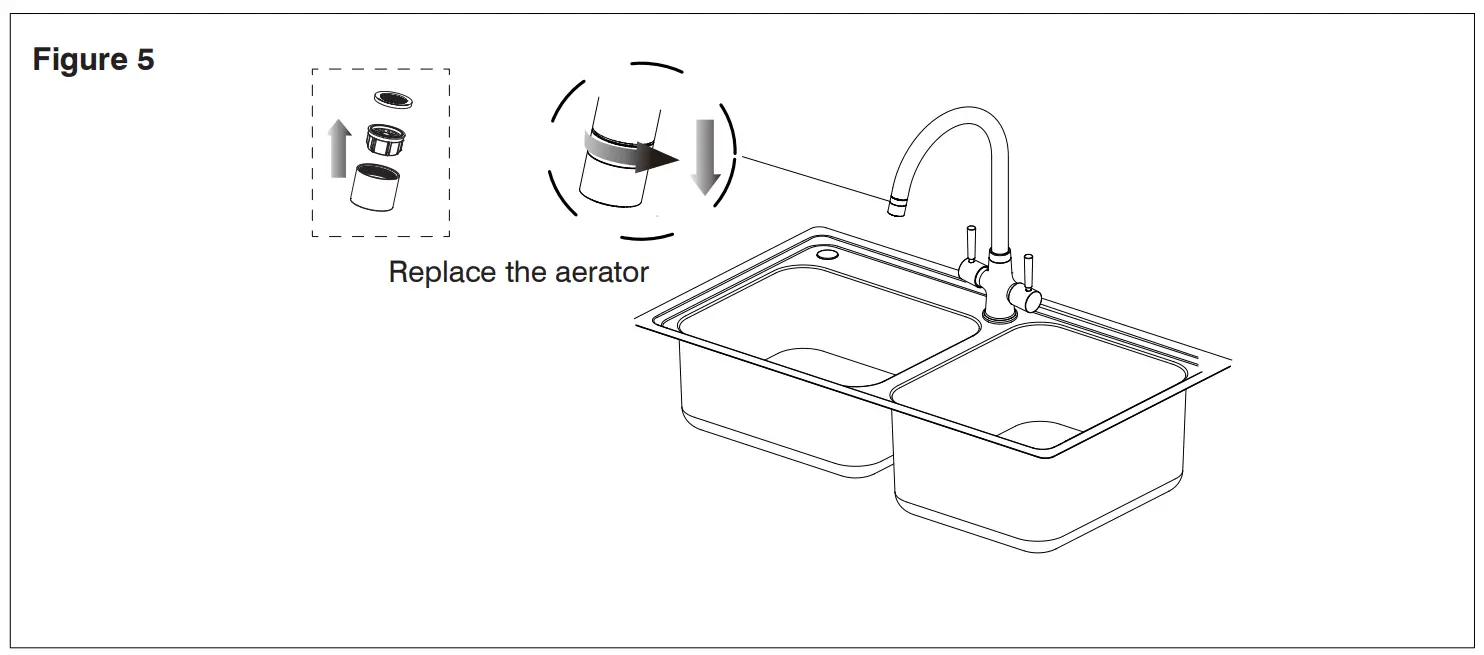 Figure 5

Replace the aerator