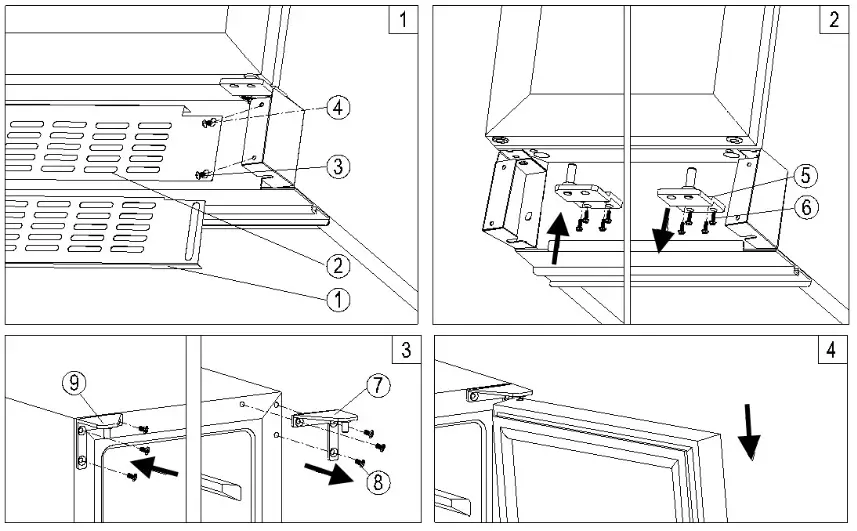 1
4
3
2
1

2
5
6

3
9
7
8

4