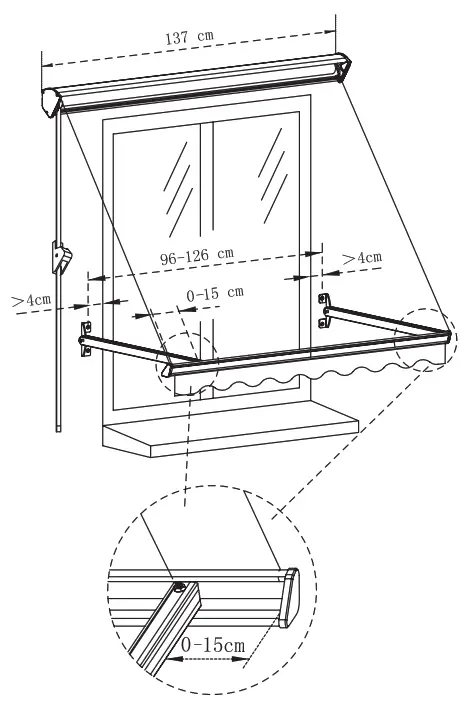 137 cm

96-126 cm

>4cm

>4cm

0-15 cm

0-15cm