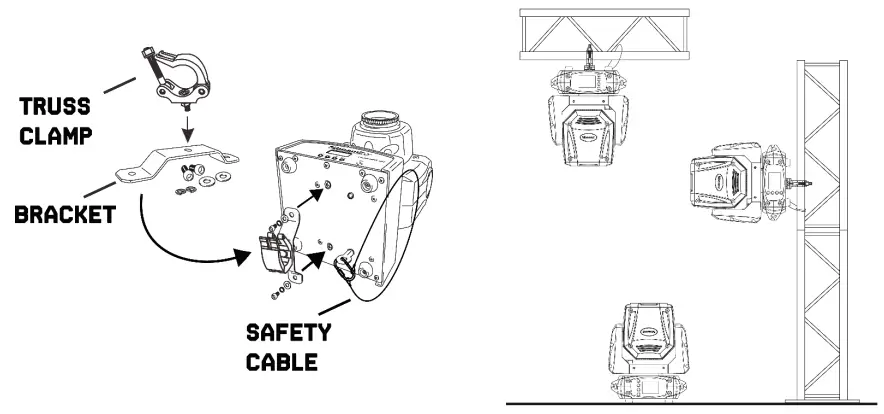 TRUSS CLAMP

BRACKET

SAFETY CABLE