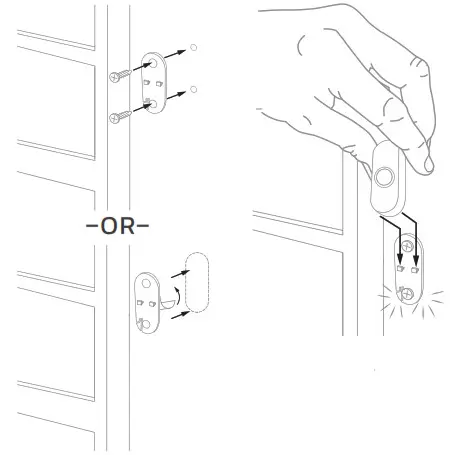 –OR–