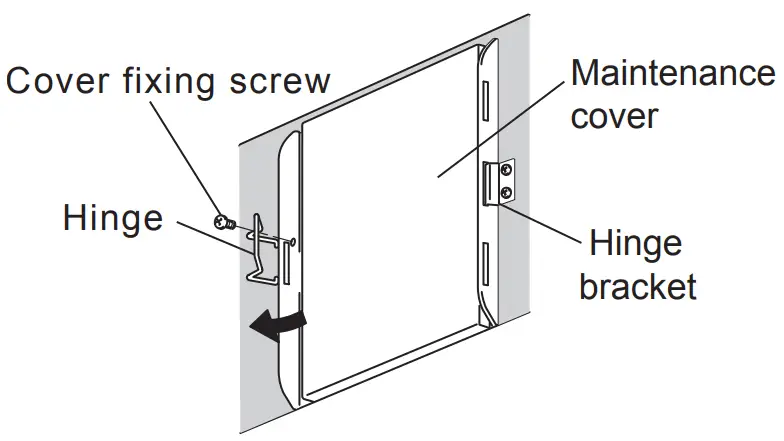 Cover fixing screw

Maintenance cover

Hinge

Hinge bracket