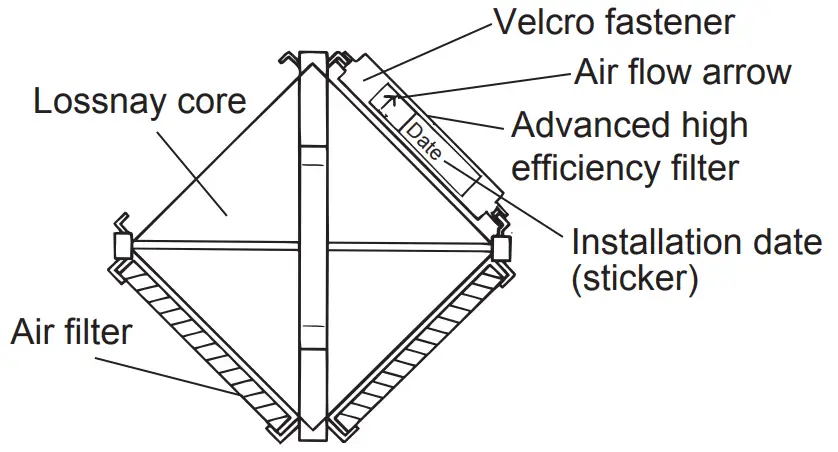 Velcro fastener
Air flow arrow
Lossnay core
Advanced high efficiency filter
Date
Installation date (sticker)
Air filter