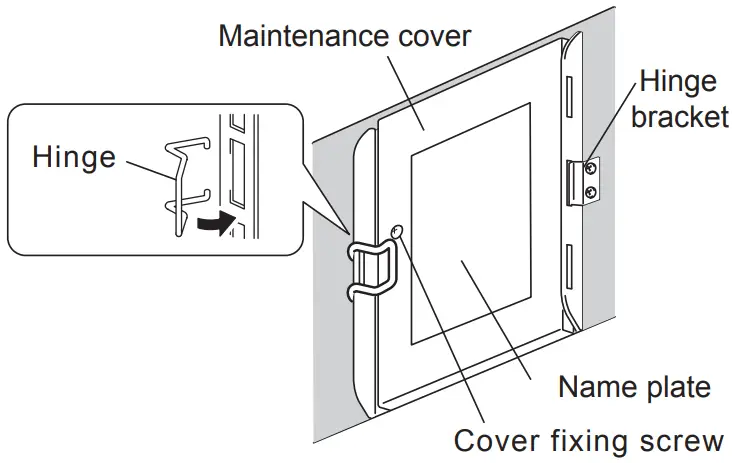 Maintenance cover

Hinge bracket

Hinge

Name plate

Cover fixing screw