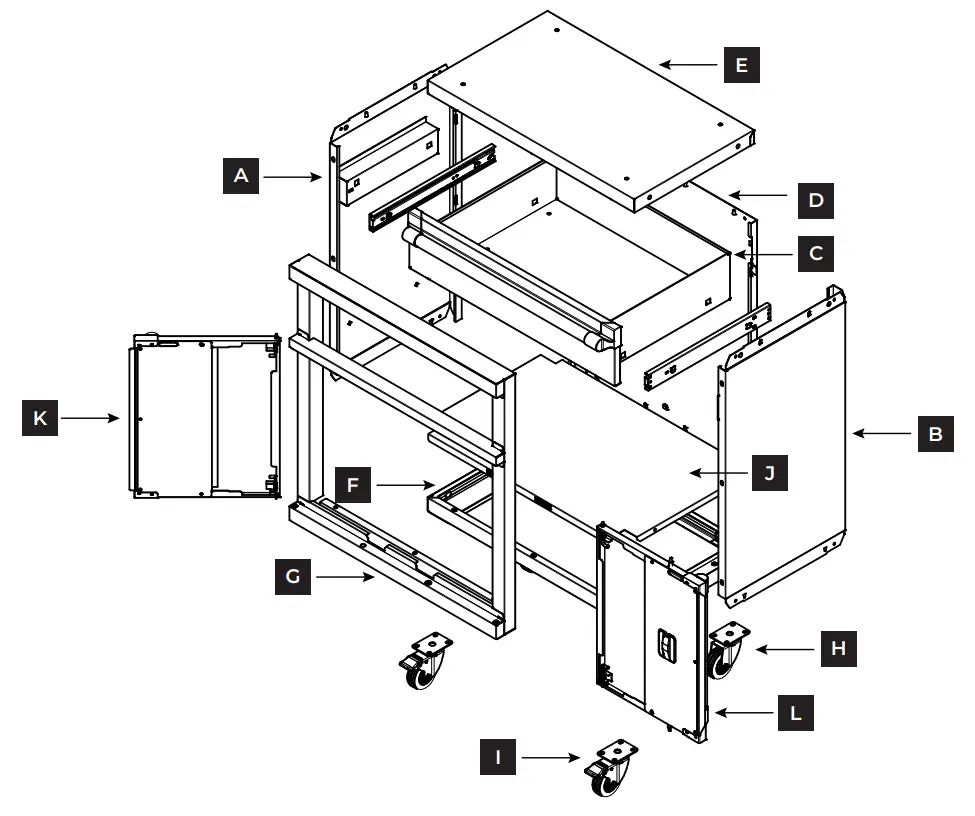 E
A
D
C
K
B
J
F
G
H
L
I