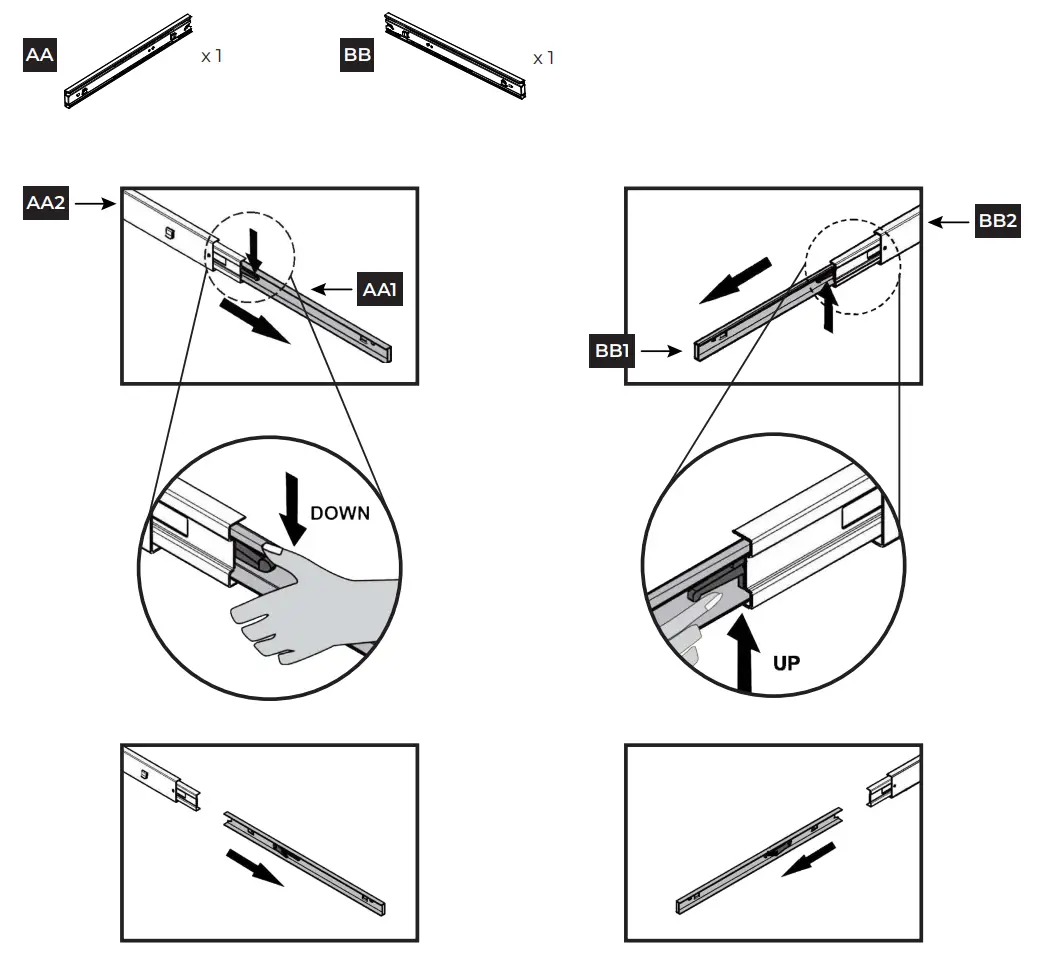 AA x 1

BB x 1

AA2

AA1

BB2

BB1

DOWN

UP