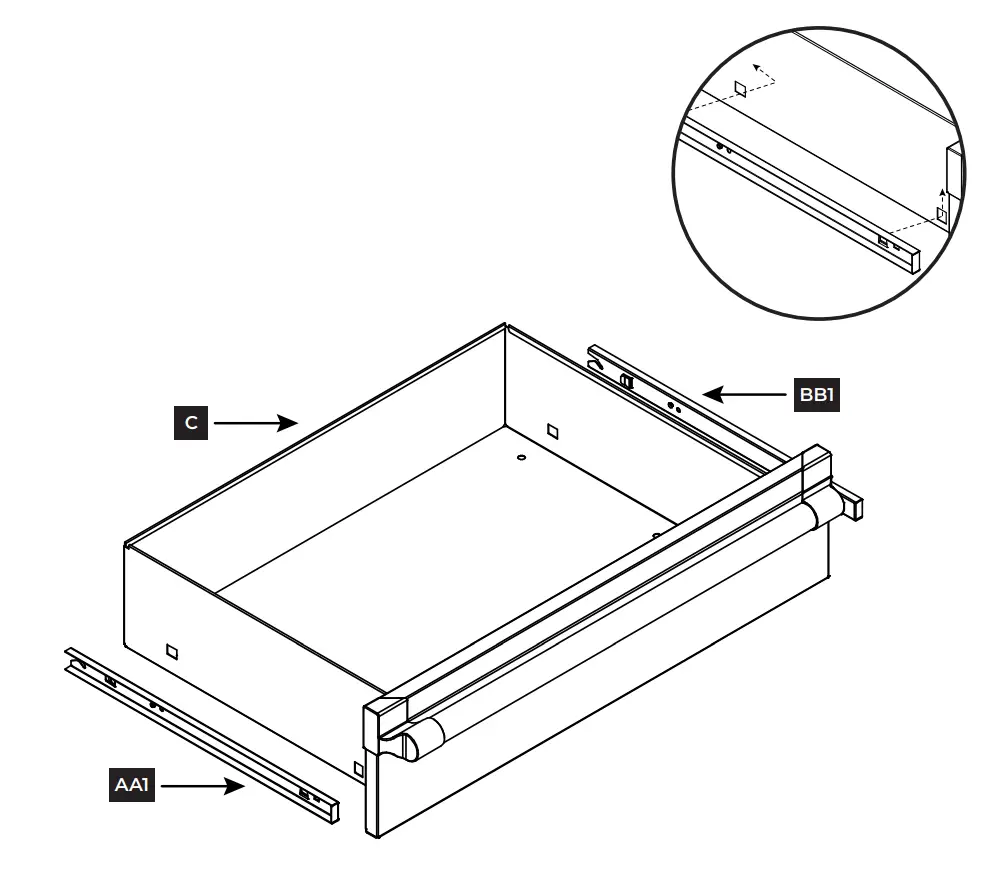 C

BB1

AA1