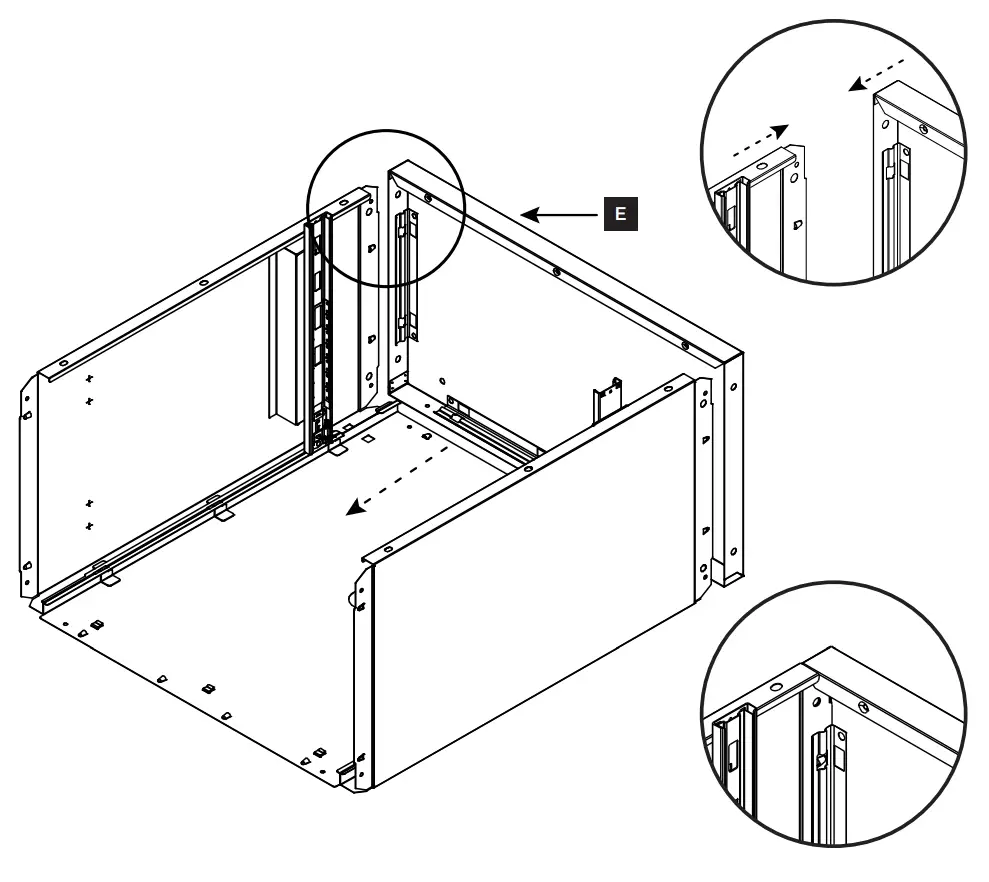 E