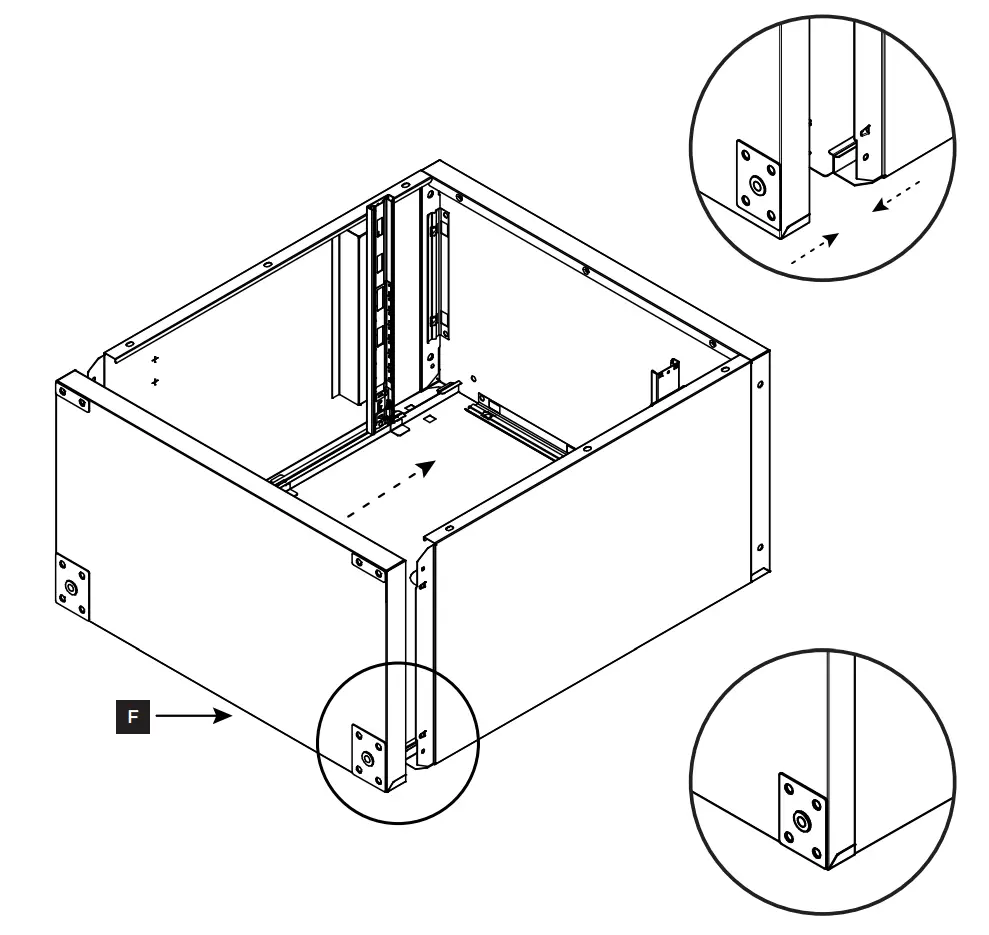 F