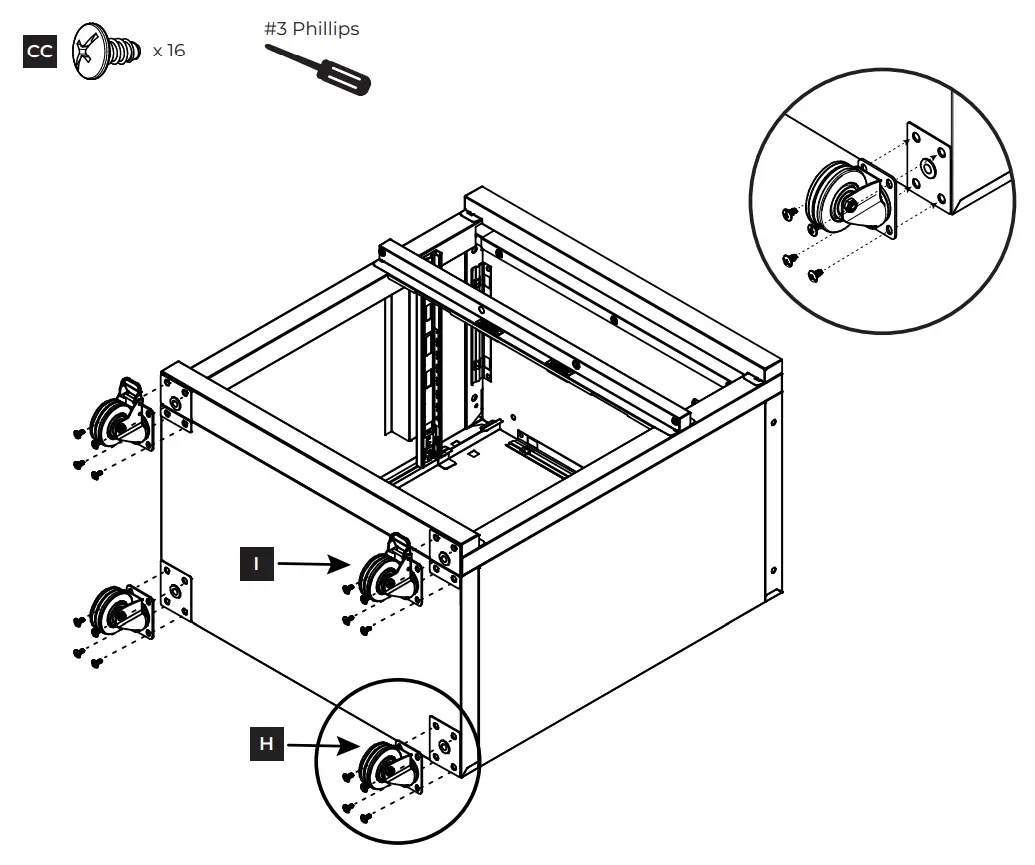 CC x 16

#3 Phillips

I

H