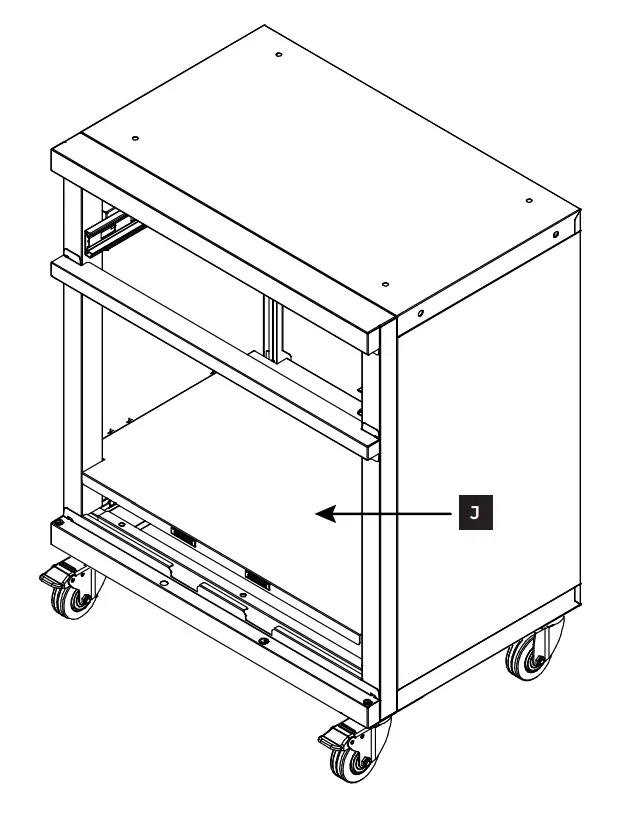 J